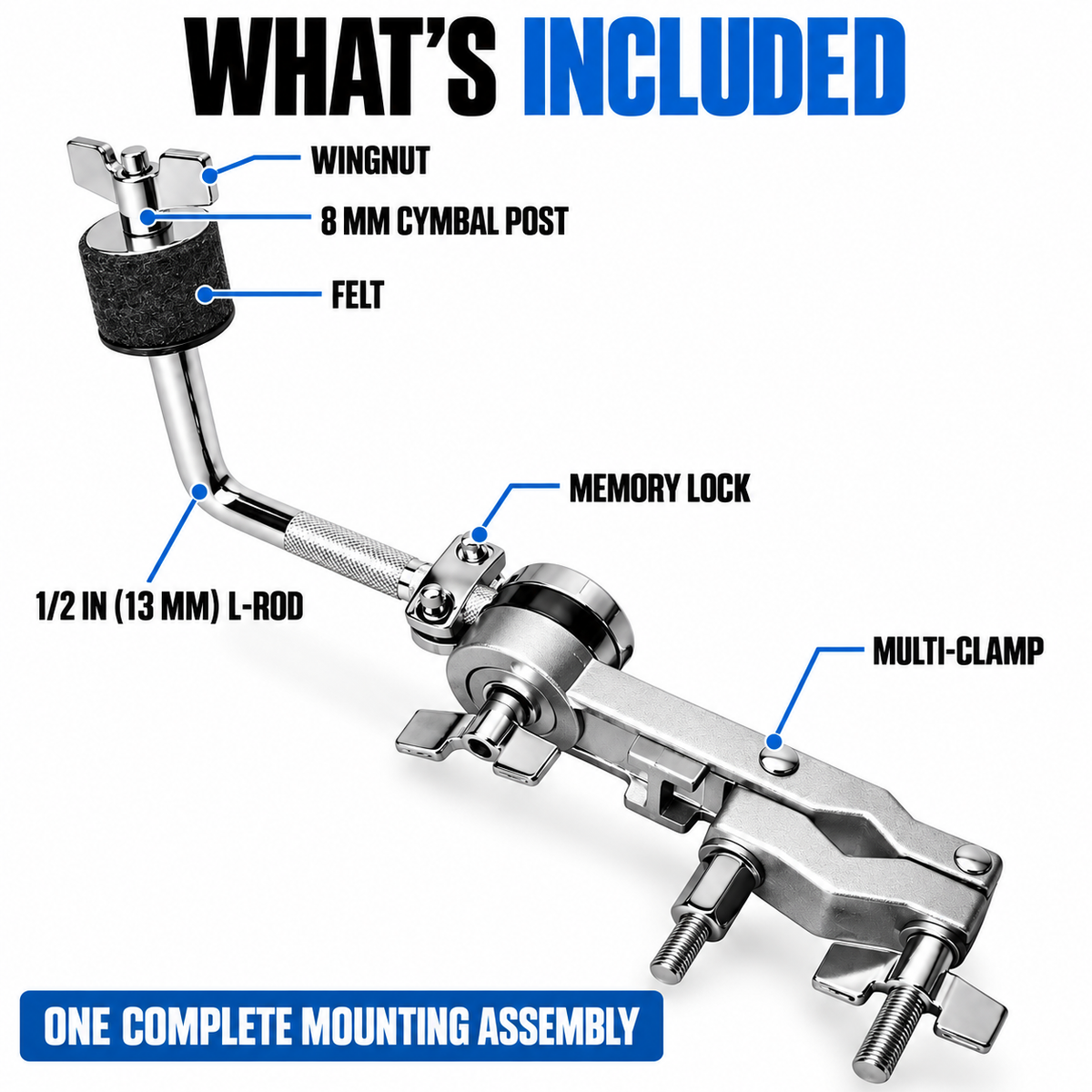 WHAT'S INCLUDED

WINGNUT

8 MM CYMBAL POST

FELT

MEMORY LOCK

1/2 IN (13 MM) L-ROD

MULTI-CLAMP

ONE COMPLETE MOUNTING ASSEMBLY